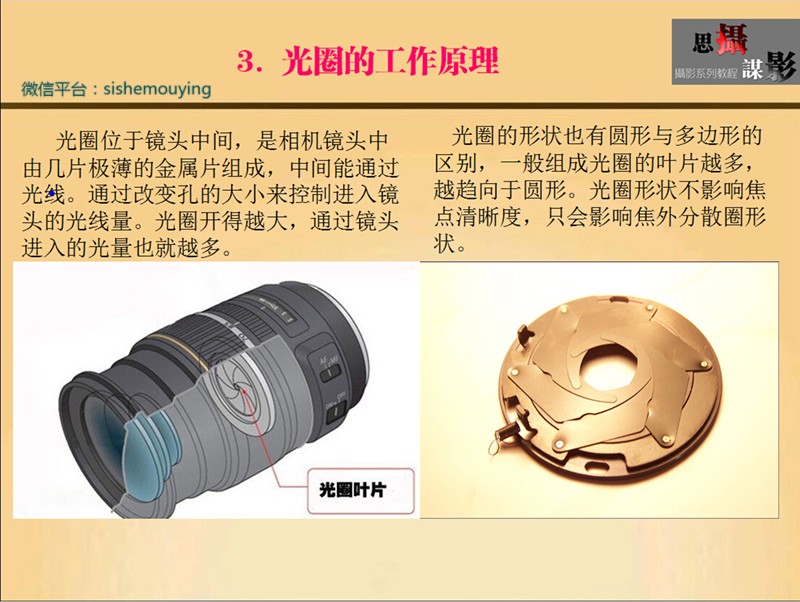 3. 光圈的工作原理

思攝謀影
攝影系列教程

微信平台：sishemouying

光圈位于镜头中间，是相机镜头中由几片极薄的金属片组成，中间能通过光线。通过改变孔的大小来控制进入镜头的光线量。光圈开得越大，通过镜头进入的光量也就越多。

光圈的形状也有圆形与多边形的区别，一般组成光圈的叶片越多，越趋向于圆形。光圈形状不影响焦点清晰度，只会影响焦外分散圈形状。

AF
MF

ON
OFF

光圈叶片